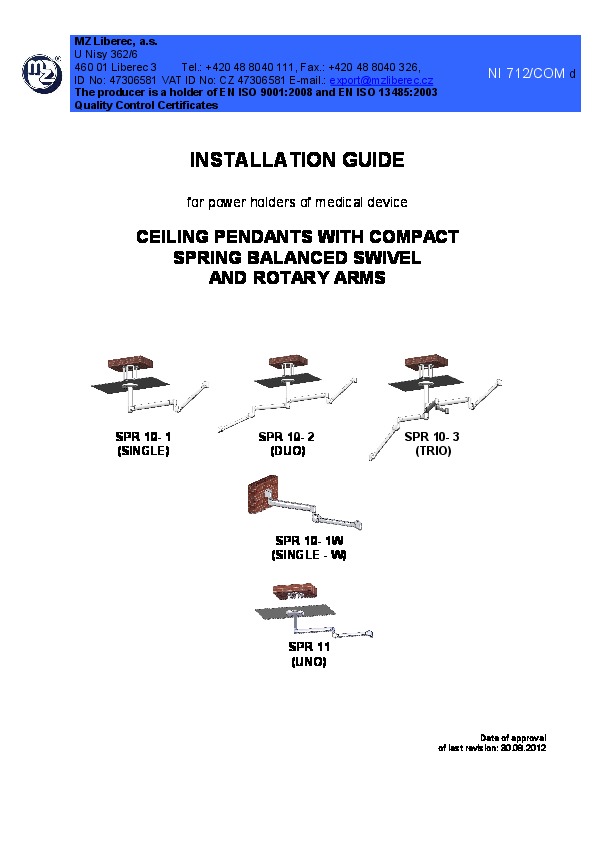 MZ Liberec, a.s.
U Nisy 362/6
460 01 Liberec 3 Tel.: +420 48 8040 111, Fax.: +420 48 8040 326,
ID No: 47306581 VAT ID No: CZ 47306581 E-mail.: export@mzliberec.cz
The producer is a holder of EN ISO 9001:2008 and EN ISO 13485:2003
Quality Control Certificates

NI 712/COM d

INSTALLATION GUIDE

for power holders of medical device

CEILING PENDANTS WITH COMPACT SPRING BALANCED SWIVEL AND ROTARY ARMS

SPR 10- 1
(SINGLE)

SPR 10- 2
(DUO)

SPR 10- 3
(TRIO)

SPR 10- 1W
(SINGLE - W)

SPR 11
(UNO)

Date of approval
of last revision: 30.08.2012