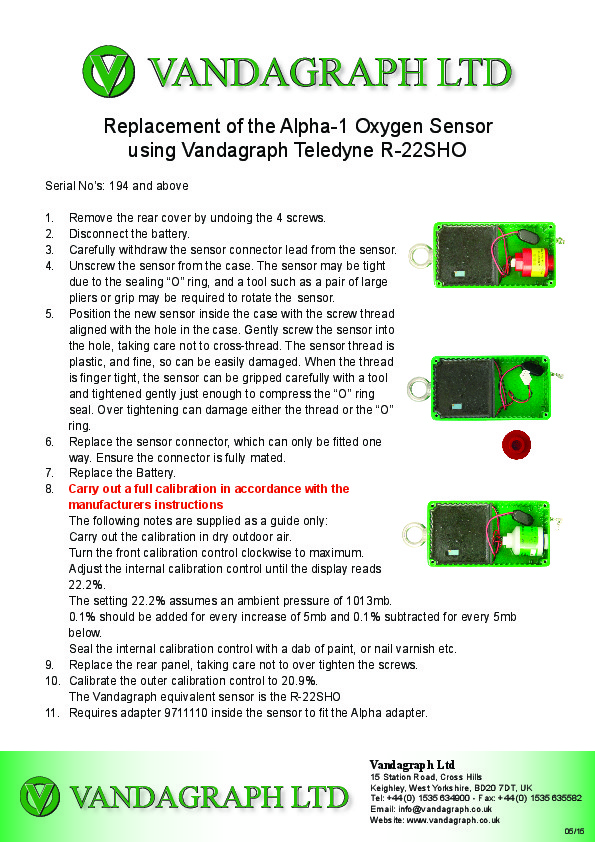 VANDAGRAPH LTD

Replacement of the Alpha-1 Oxygen Sensor using Vandagraph Teledyne R-22SHO

Serial No's: 194 and above

1. Remove the rear cover by undoing the 4 screws.
2. Disconnect the battery.
3. Carefully withdraw the sensor connector lead from the sensor.
4. Unscrew the sensor from the case. The sensor may be tight due to the sealing "O" ring, and a tool such as a pair of large pliers or grip may be required to rotate the sensor.
5. Position the new sensor inside the case with the screw thread aligned with the hole in the case. Gently screw the sensor into the hole, taking care not to cross-thread. The sensor thread is plastic, and fine, so can be easily damaged. When the thread is finger tight, the sensor can be gripped carefully with a tool and tightened gently just enough to compress the "O" ring seal. Over tightening can damage either the thread or the "O" ring.
6. Replace the sensor connector, which can only be fitted one way. Ensure the connector is fully mated.
7. Replace the Battery.
8. Carry out a full calibration in accordance with the manufacturers instructions
The following notes are supplied as a guide only:
Carry out the calibration in dry outdoor air.
Turn the front calibration control clockwise to maximum.
Adjust the internal calibration control until the display reads 22.2%.
The setting 22.2% assumes an ambient pressure of 1013mb.
0.1% should be added for every increase of 5mb and 0.1% subtracted for every 5mb below.
Seal the internal calibration control with a dab of paint, or nail varnish etc.
9. Replace the rear panel, taking care not to over tighten the screws.
10. Calibrate the outer calibration control to 20.9%.
The Vandagraph equivalent sensor is the R-22SHO
11. Requires adapter 9711110 inside the sensor to fit the Alpha adapter.

VANDAGRAPH LTD

Vandagraph Ltd
15 Station Road, Cross Hills
Keighley, West Yorkshire, BD20 7DT, UK
Tel: +44(0) 1535 634900 - Fax: +44(0) 1535 635582
Email: info@vandagraph.co.uk
Website: www.vandagraph.co.uk

05/15