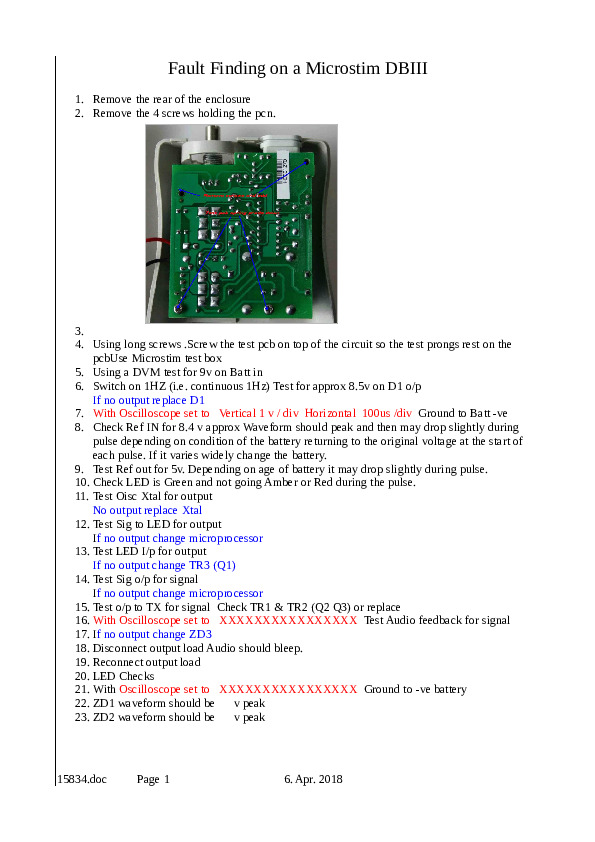 Fault Finding on a Microstim DBIII

1. Remove the rear of the enclosure
2. Remove the 4 screws holding the pcn.

3.
4. Using long screws .Screw the test pcb on top of the circuit so the test prongs rest on the pcbUse Microstim test box
5. Using a DVM test for 9v on Batt in
6. Switch on 1HZ (i.e. continuous 1Hz) Test for approx 8.5v on D1 o/p
If no output replace D1
7. With Oscilloscope set to Vertical 1 v / div Horizontal 100us /div Ground to Batt -ve
8. Check Ref IN for 8.4 v approx Waveform should peak and then may drop slightly during pulse depending on condition of the battery returning to the original voltage at the start of each pulse. If it varies widely change the battery.
9. Test Ref out for 5v. Depending on age of battery it may drop slightly during pulse.
10. Check LED is Green and not going Amber or Red during the pulse.
11. Test Oisc Xtal for output
No output replace Xtal
12. Test Sig to LED for output
If no output change microprocessor
13. Test LED I/p for output
If no output change TR3 (Q1)
14. Test Sig o/p for signal
If no output change microprocessor
15. Test o/p to TX for signal Check TR1 & TR2 (Q2 Q3) or replace
16. With Oscilloscope set to XXXXXXXXXXXXXXXX Test Audio feedback for signal
17. If no output change ZD3
18. Disconnect output load Audio should bleep.
19. Reconnect output load
20. LED Checks
21. With Oscilloscope set to XXXXXXXXXXXXXXXX Ground to -ve battery
22. ZD1 waveform should be v peak
23. ZD2 waveform should be v peak

15834.doc Page 1 6. Apr. 2018