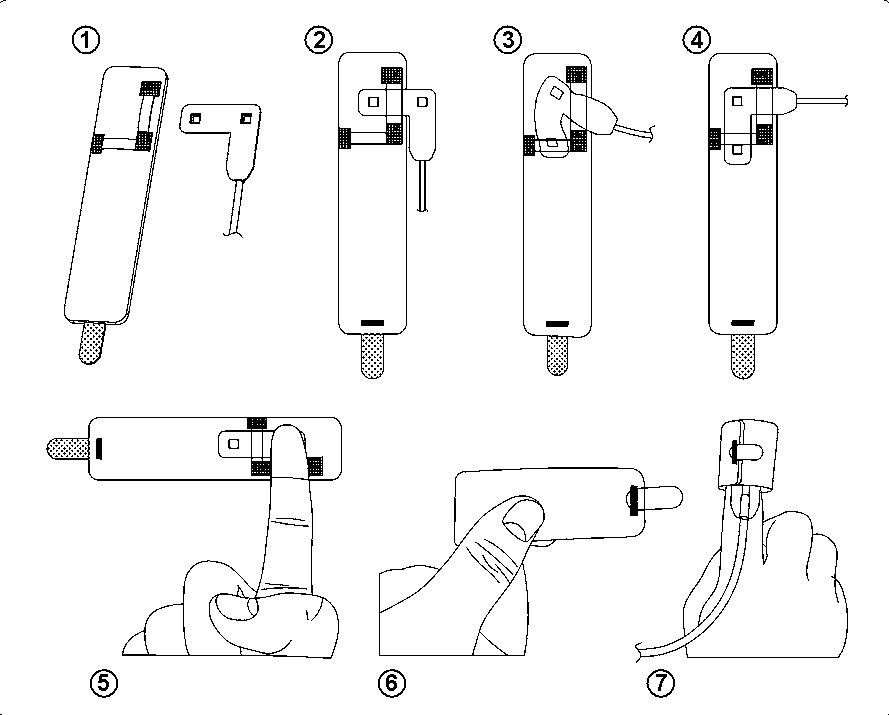 ①
②
③
④
⑤
⑥
⑦