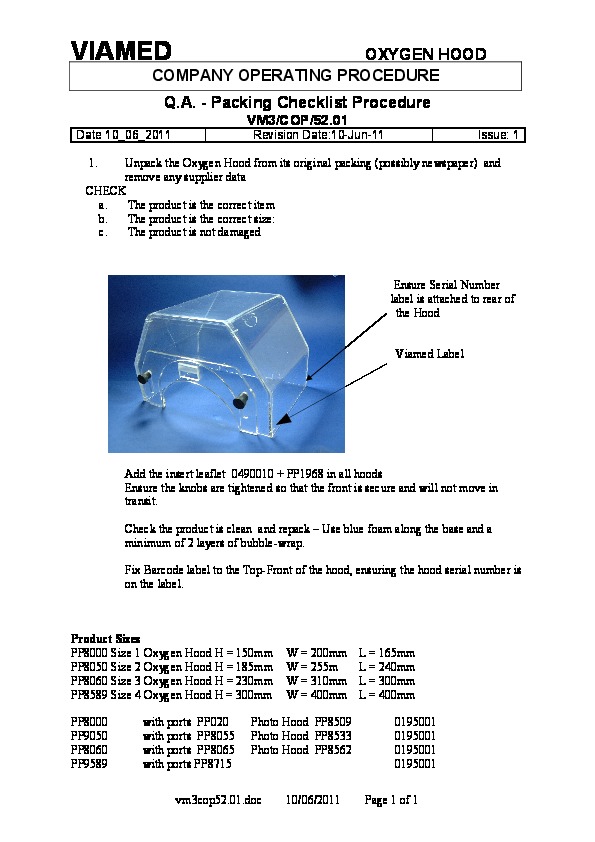 VIAMED OXYGEN HOOD

COMPANY OPERATING PROCEDURE

Q.A. - Packing Checklist Procedure
VM3/COP/52.01

| Date 10_06_2011 | Revision Date:10-Jun-11 | Issue: 1 |
|---|---|---|

1. Unpack the Oxygen Hood from its original packing (possibly newspaper) and remove any supplier data

CHECK
a. The product is the correct item
b. The product is the correct size:
c. The product is not damaged

Ensure Serial Number label is attached to rear of the Hood

Viamed Label

Add the insert leaflet 0490010 + PP1968 in all hoods
Ensure the knobs are tightened so that the front is secure and will not move in transit.

Check the product is clean and repack – Use blue foam along the base and a minimum of 2 layers of bubble-wrap.

Fix Barcode label to the Top-Front of the hood, ensuring the hood serial number is on the label.

Product Sizes
PP8000 Size 1 Oxygen Hood H = 150mm W = 200mm L = 165mm
PP8050 Size 2 Oxygen Hood H = 185mm W = 255m L = 240mm
PP8060 Size 3 Oxygen Hood H = 230mm W = 310mm L = 300mm
PP8589 Size 4 Oxygen Hood H = 300mm W = 400mm L = 400mm

| PP8000 | with ports PP020 | Photo Hood PP8509 | 0195001 |
|---|---|---|---|
| PP9050 | with ports PP8055 | Photo Hood PP8533 | 0195001 |
| PP8060 | with ports PP8065 | Photo Hood PP8562 | 0195001 |
| PP9589 | with ports PP8715 | | 0195001 |

vm3cop52.01.doc 10/06/2011 Page 1 of 1