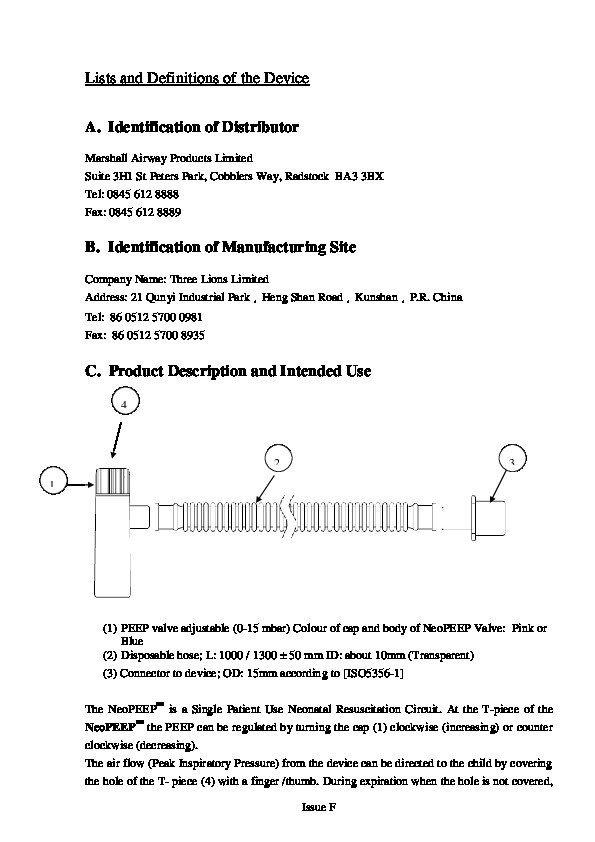 Lists and Definitions of the Device

A. Identification of Distributor

Marshall Airway Products Limited
Suite 3HI St Peters Park, Cobblers Way, Radstock BA3 3BX
Tel: 0845 612 8888
Fax: 0845 612 8889

B. Identification of Manufacturing Site

Company Name: Three Lions Limited
Address: 21 Qunyi Industrial Park , Heng Shan Road , Kunshan , P.R. China
Tel: 86 0512 5700 0981
Fax: 86 0512 5700 8935

C. Product Description and Intended Use

4

1

2

3

(1) PEEP valve adjustable (0-15 mbar) Colour of cap and body of NeoPEEP Valve: Pink or Blue
(2) Disposable hose; L: 1000 / 1300 ± 50 mm ID: about 10mm (Transparent)
(3) Connector to device; OD: 15mm according to [ISO5356-1]

The NeoPEEP™ is a Single Patient Use Neonatal Resuscitation Circuit. At the T-piece of the NeoPEEP™ the PEEP can be regulated by turning the cap (1) clockwise (increasing) or counter clockwise (decreasing).
The air flow (Peak Inspiratory Pressure) from the device can be directed to the child by covering the hole of the T- piece (4) with a finger /thumb. During expiration when the hole is not covered,

Issue F