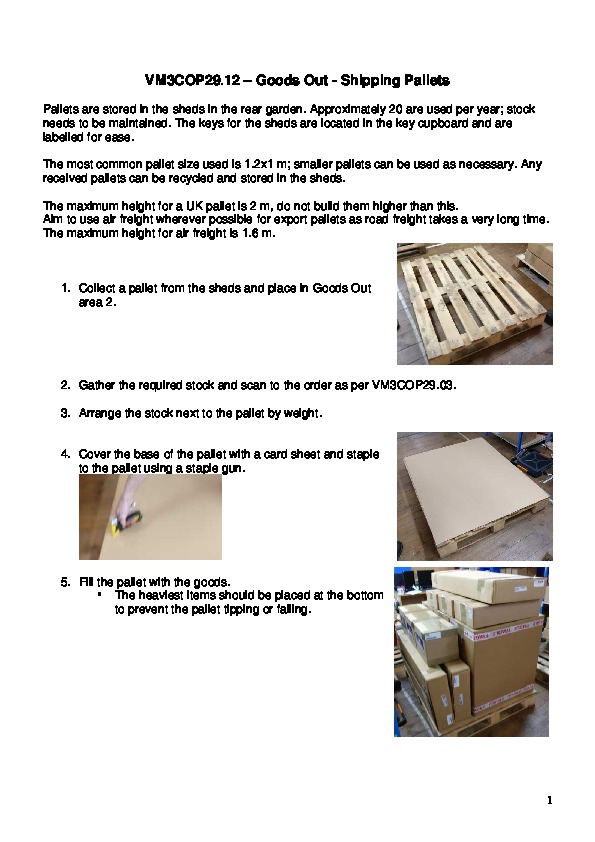 VM3COP29.12 – Goods Out - Shipping Pallets

Pallets are stored in the sheds in the rear garden. Approximately 20 are used per year; stock needs to be maintained. The keys for the sheds are located in the key cupboard and are labelled for ease.

The most common pallet size used is 1.2x1 m; smaller pallets can be used as necessary. Any received pallets can be recycled and stored in the sheds.

The maximum height for a UK pallet is 2 m, do not build them higher than this.
Aim to use air freight wherever possible for export pallets as road freight takes a very long time. The maximum height for air freight is 1.6 m.

1. Collect a pallet from the sheds and place in Goods Out area 2.

2. Gather the required stock and scan to the order as per VM3COP29.03.

3. Arrange the stock next to the pallet by weight.

4. Cover the base of the pallet with a card sheet and staple to the pallet using a staple gun.

5. Fill the pallet with the goods.
▪ The heaviest items should be placed at the bottom to prevent the pallet tipping or falling.

1