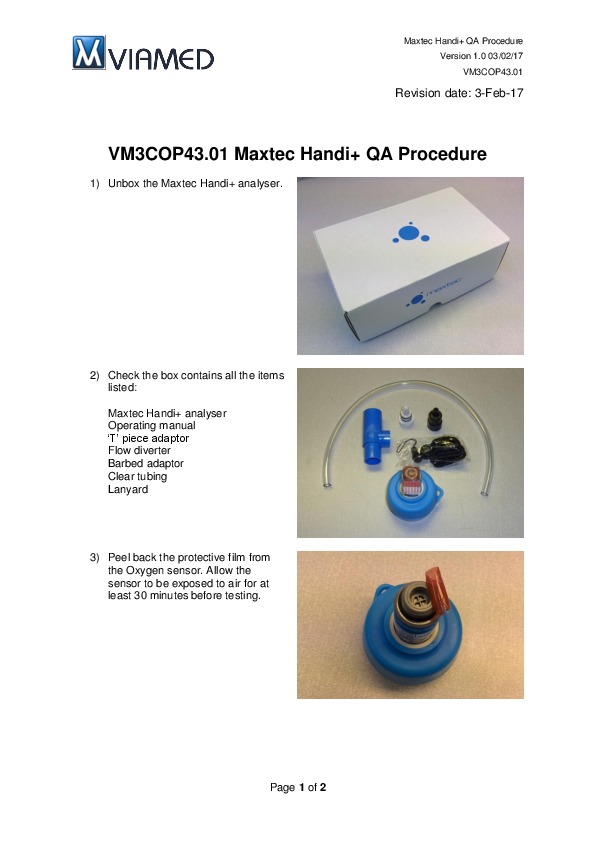 VIAMED

Maxtec Handi+ QA Procedure
Version 1.0 03/02/17
VM3COP43.01

Revision date: 3-Feb-17

VM3COP43.01 Maxtec Handi+ QA Procedure

1) Unbox the Maxtec Handi+ analyser.

maxtec

2) Check the box contains all the items listed:

Maxtec Handi+ analyser
Operating manual
'T' piece adaptor
Flow diverter
Barbed adaptor
Clear tubing
Lanyard

3) Peel back the protective film from the Oxygen sensor. Allow the sensor to be exposed to air for at least 30 minutes before testing.

Page 1 of 2