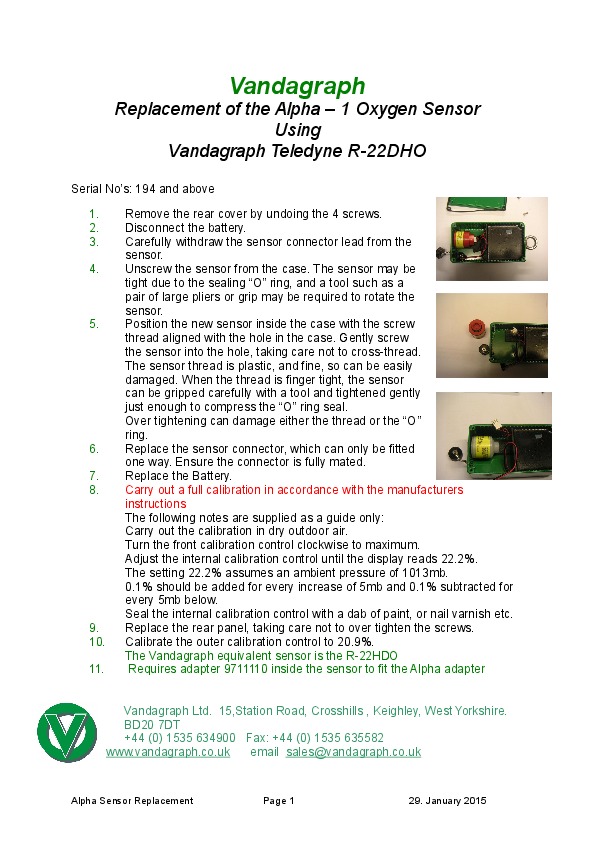 Vandagraph
Replacement of the Alpha – 1 Oxygen Sensor
Using
Vandagraph Teledyne R-22DHO

Serial No's: 194 and above

1. Remove the rear cover by undoing the 4 screws.
2. Disconnect the battery.
3. Carefully withdraw the sensor connector lead from the sensor.
4. Unscrew the sensor from the case. The sensor may be tight due to the sealing "O" ring, and a tool such as a pair of large pliers or grip may be required to rotate the sensor.
5. Position the new sensor inside the case with the screw thread aligned with the hole in the case. Gently screw the sensor into the hole, taking care not to cross-thread. The sensor thread is plastic, and fine, so can be easily damaged. When the thread is finger tight, the sensor can be gripped carefully with a tool and tightened gently just enough to compress the "O" ring seal.
Over tightening can damage either the thread or the "O" ring.
6. Replace the sensor connector, which can only be fitted one way. Ensure the connector is fully mated.
7. Replace the Battery.
8. Carry out a full calibration in accordance with the manufacturers instructions
The following notes are supplied as a guide only:
Carry out the calibration in dry outdoor air.
Turn the front calibration control clockwise to maximum.
Adjust the internal calibration control until the display reads 22.2%.
The setting 22.2% assumes an ambient pressure of 1013mb.
0.1% should be added for every increase of 5mb and 0.1% subtracted for every 5mb below.
Seal the internal calibration control with a dab of paint, or nail varnish etc.
9. Replace the rear panel, taking care not to over tighten the screws.
10. Calibrate the outer calibration control to 20.9%.
The Vandagraph equivalent sensor is the R-22HDO
11. Requires adapter 9711110 inside the sensor to fit the Alpha adapter

Vandagraph Ltd. 15,Station Road, Crosshills , Keighley, West Yorkshire. BD20 7DT
+44 (0) 1535 634900 Fax: +44 (0) 1535 635582
www.vandagraph.co.uk email sales@vandagraph.co.uk

Alpha Sensor Replacement Page 1 29. January 2015